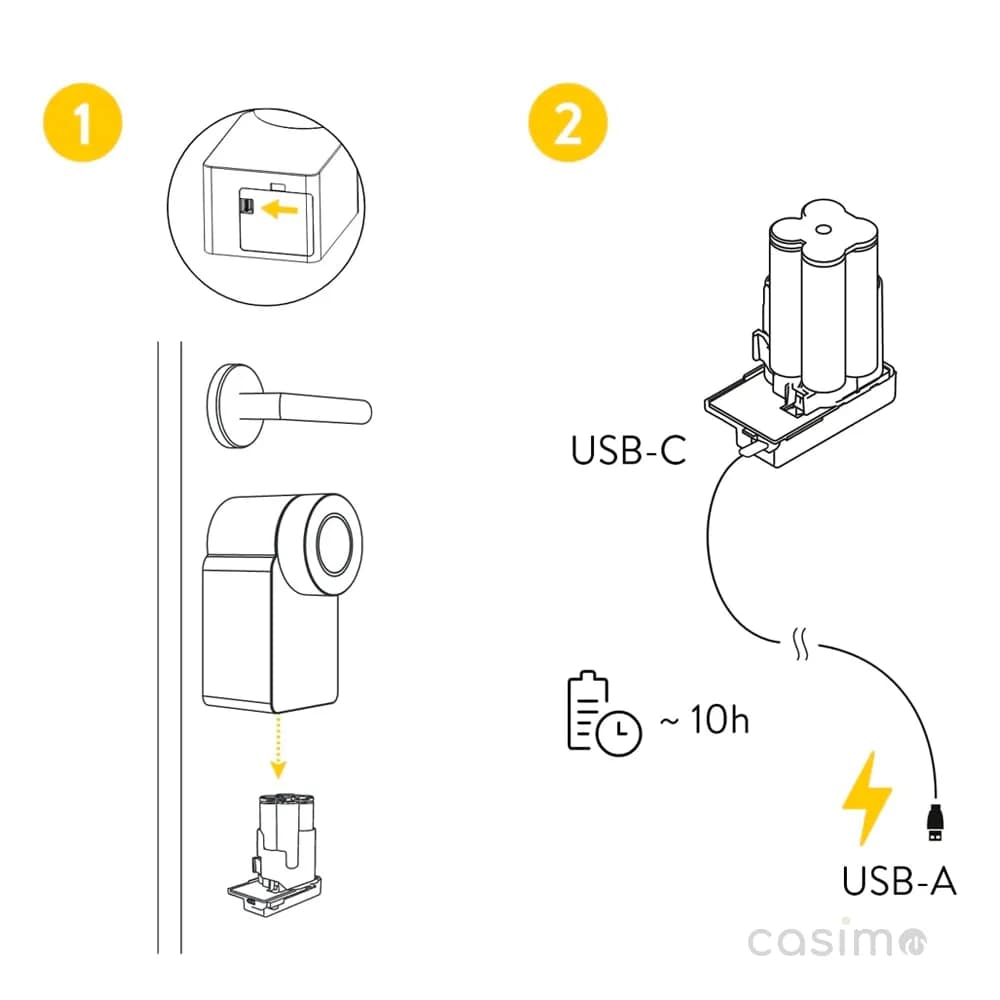 1

2

USB-C

~ 10h

USB-A

casimo